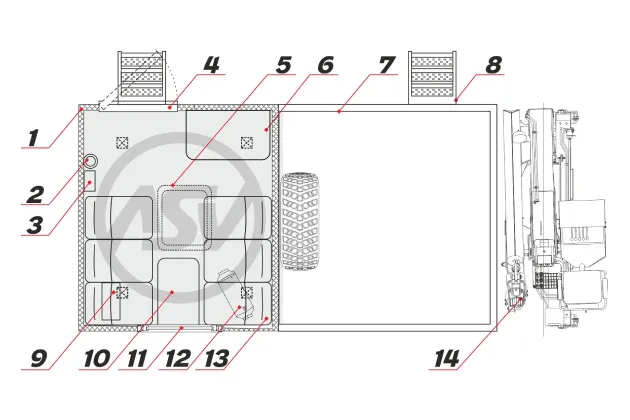 4
5
6
7
8
1
2
3
ASV
9
10
11
12
13
14